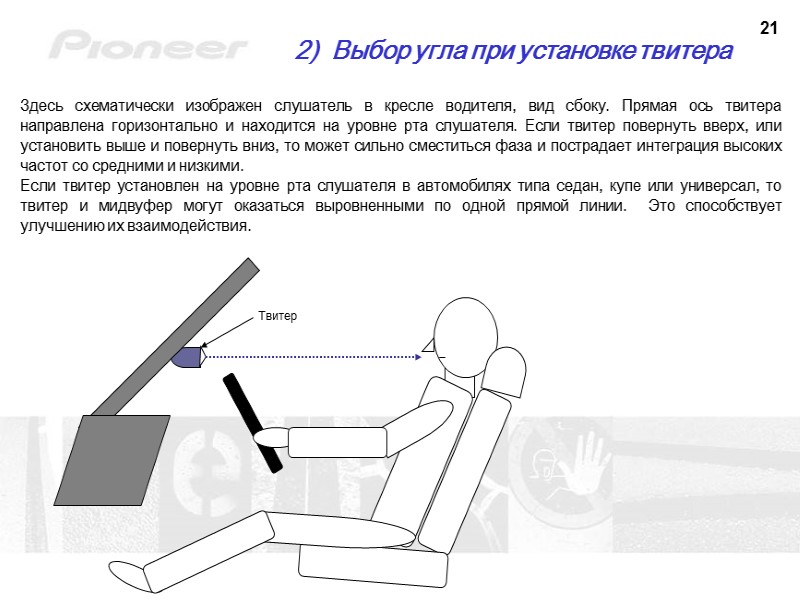 21

Pioneer

2) Выбор угла при установке твитера

Здесь схематически изображен слушатель в кресле водителя, вид сбоку. Прямая ось твитера направлена горизонтально и находится на уровне рта слушателя. Если твитер повернуть вверх, или установить выше и повернуть вниз, то может сильно сместиться фаза и пострадает интеграция высоких частот со средними и низкими.
Если твитер установлен на уровне рта слушателя в автомобилях типа седан, купе или универсал, то твитер и мидвуфер могут оказаться выровненными по одной прямой линии. Это способствует улучшению их взаимодействия.

Твитер